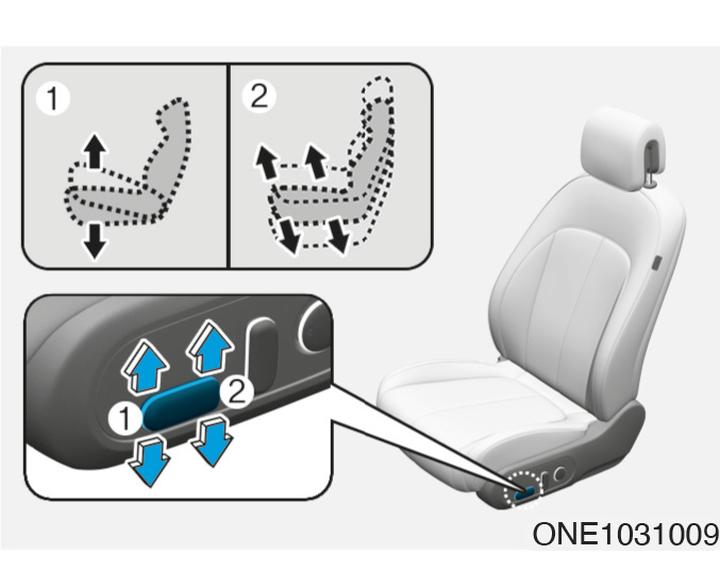 1
2
1
2
ONE1031009